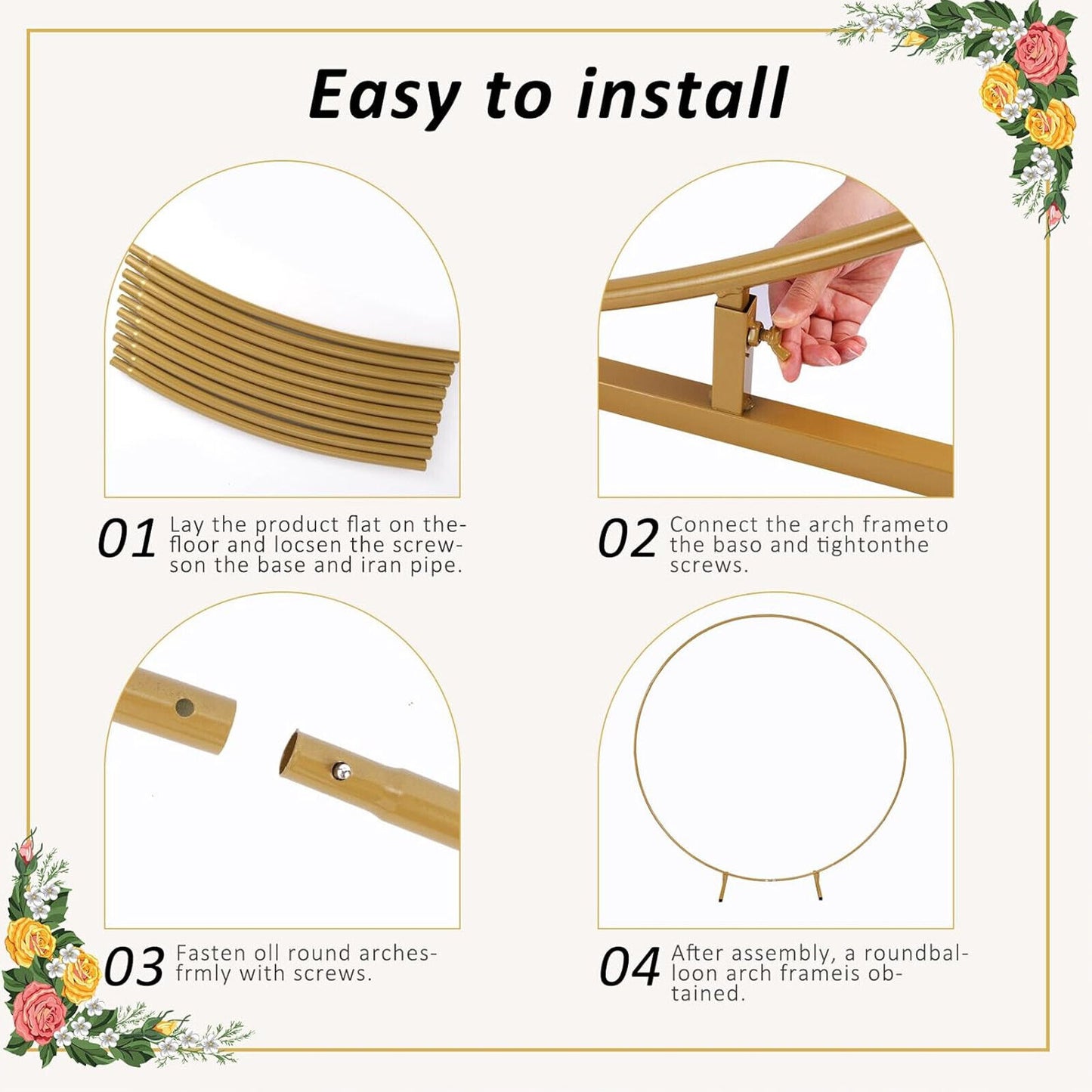 Easy to install

01 Lay the product flat on thefloor and locsen the screwson the base and iran pipe.

02 Connect the arch frameto the baso and tightonthe screws.

03 Fasten oll round archesfrmly with screws.

04 After assembly, a roundballoon arch frameis obtained.